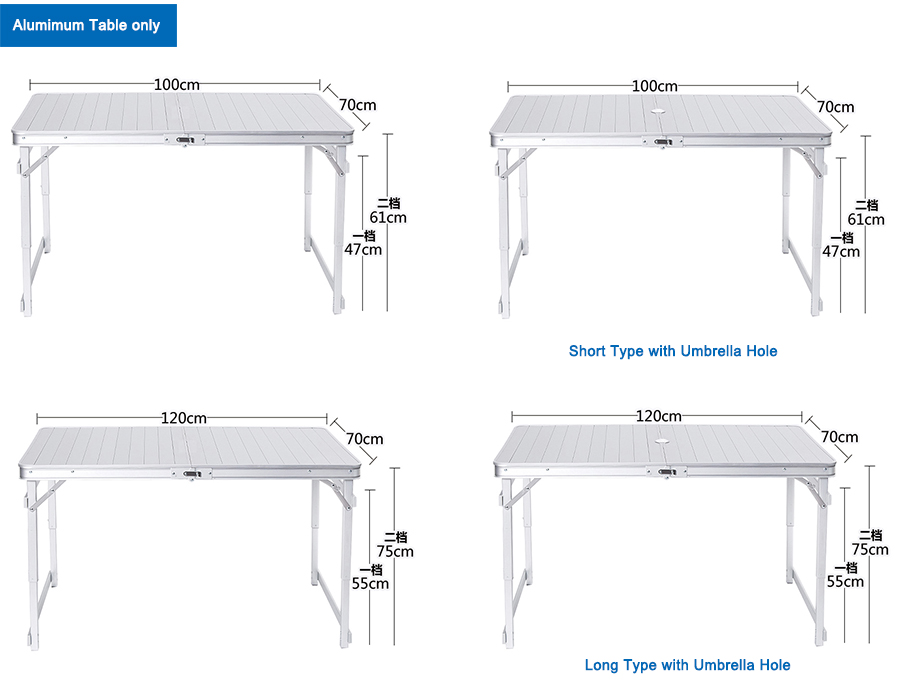 Alumimum Table only

100cm
70cm
二档
61cm
一档
47cm

100cm
70cm
二档
61cm
一档
47cm

Short Type with Umbrella Hole

120cm
70cm
二档
75cm
一档
55cm

120cm
70cm
二档
75cm
一档
55cm

Long Type with Umbrella Hole